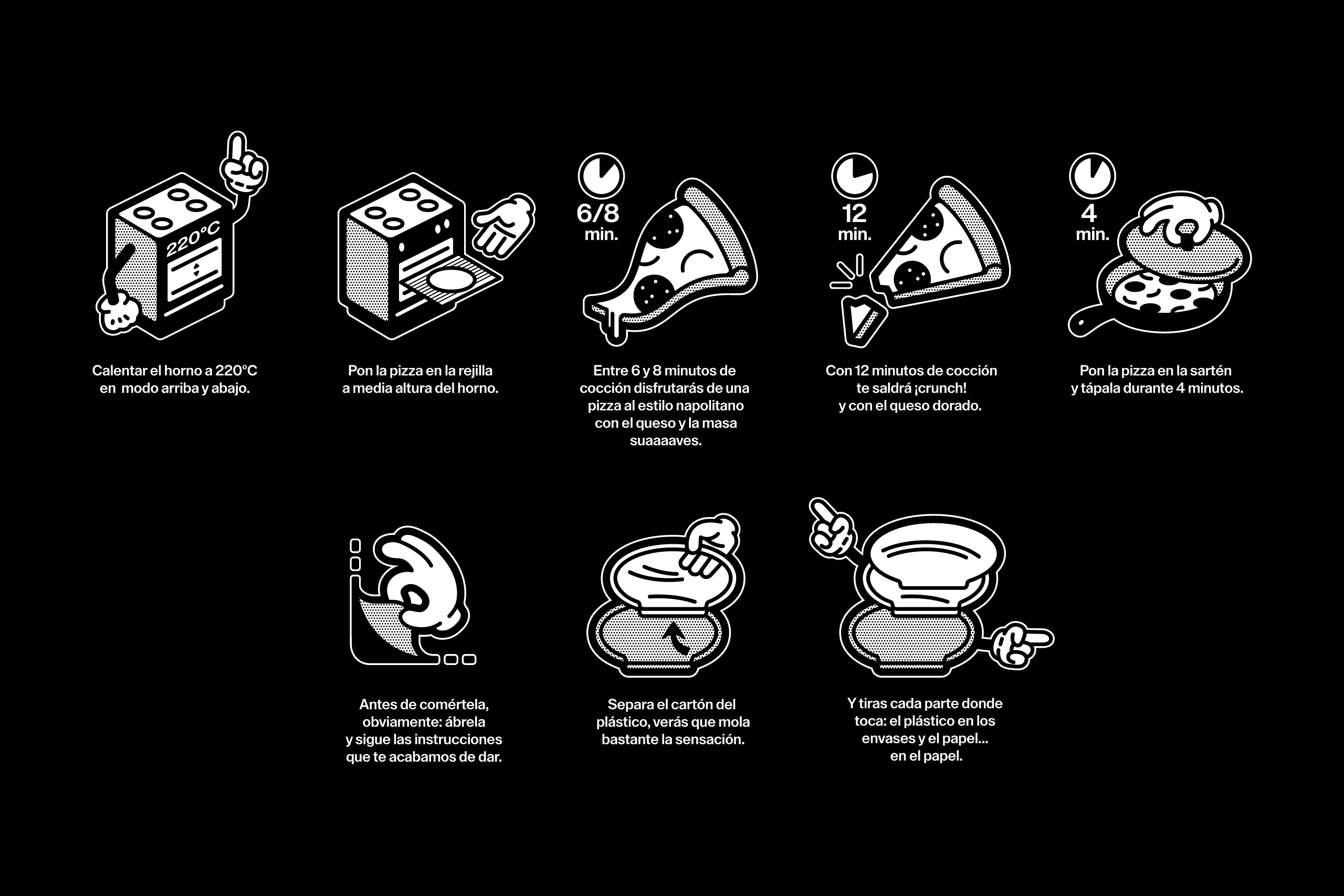 220°C

Calentar el horno a 220°C en modo arriba y abajo.

Pon la pizza en la rejilla a media altura del horno.

6/8 min.

Entre 6 y 8 minutos de cocción disfrutarás de una pizza al estilo napolitano con el queso y la masa suaaaaves.

12 min.

Con 12 minutos de cocción te saldrá ¡crunch! y con el queso dorado.

4 min.

Pon la pizza en la sartén y tápala durante 4 minutos.

Antes de comértela, obviamente: ábrela y sigue las instrucciones que te acabamos de dar.

Separa el cartón del plástico, verás que mola bastante la sensación.

Y tiras cada parte donde toca: el plástico en los envases y el papel... en el papel.